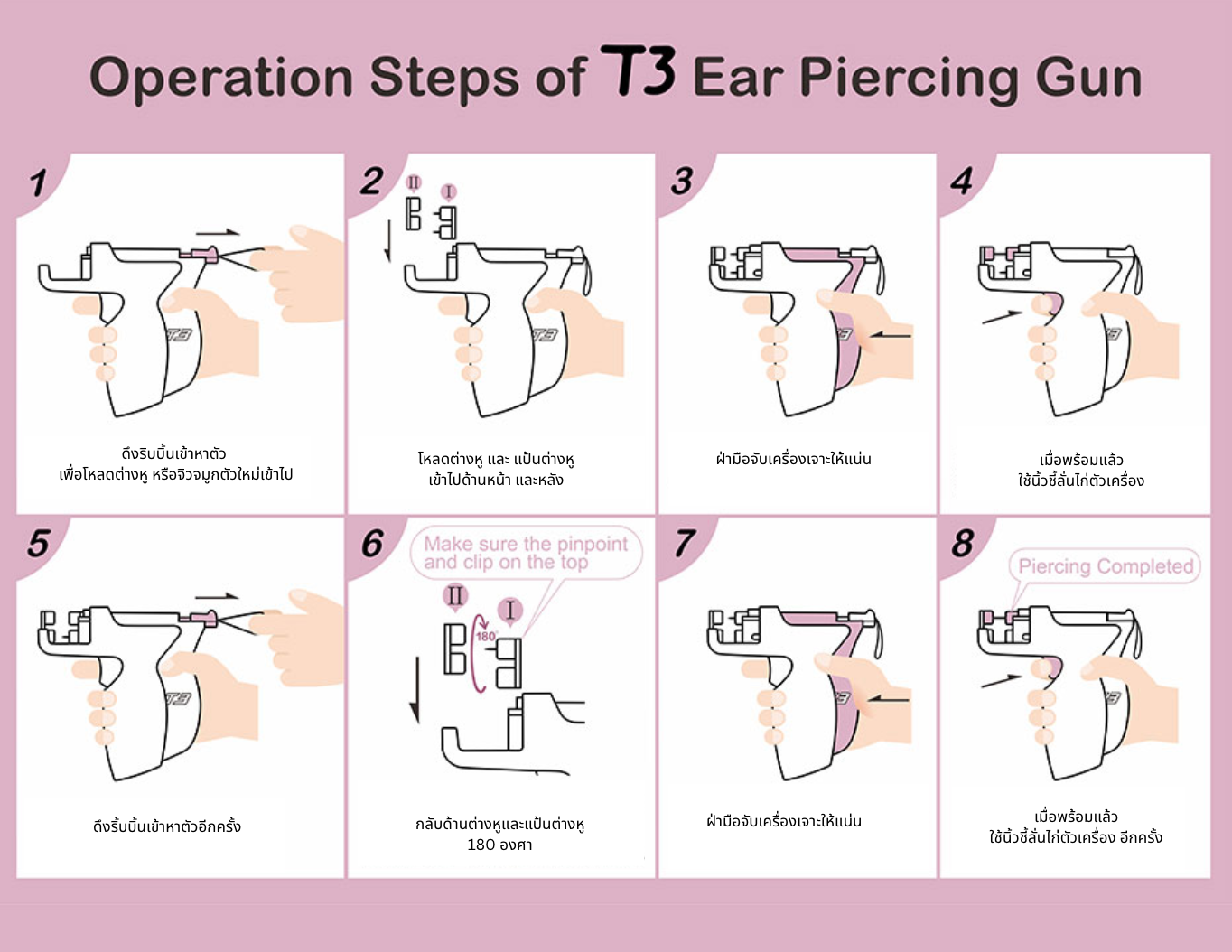 Operation Steps of T3 Ear Piercing Gun

1

T3

ดึงริบบิ้นเข้าหาตัว
เพื่อโหลดต่างหู หรือจิวจมูกตัวใหม่เข้าไป

2

II I

T3

โหลดต่างหู และ แป้นต่างหู
เข้าไปด้านหน้า และหลัง

3

T3

ฝ่ามือจับเครื่องเจาะให้แน่น

4

T3

เมื่อพร้อมแล้ว
ใช้นิ้วชี้ลั่นไก่ตัวเครื่อง

5

T3

ดึงริ้บบิ้นเข้าหาตัวอีกครั้ง

6

Make sure the pinpoint and clip on the top

II I

180°

กลับด้านต่างหูและแป้นต่างหู
180 องศา

7

T3

ฝ่ามือจับเครื่องเจาะให้แน่น

8

Piercing Completed

T3

เมื่อพร้อมแล้ว
ใช้นิ้วชี้ลั่นไก่ตัวเครื่อง อีกครั้ง