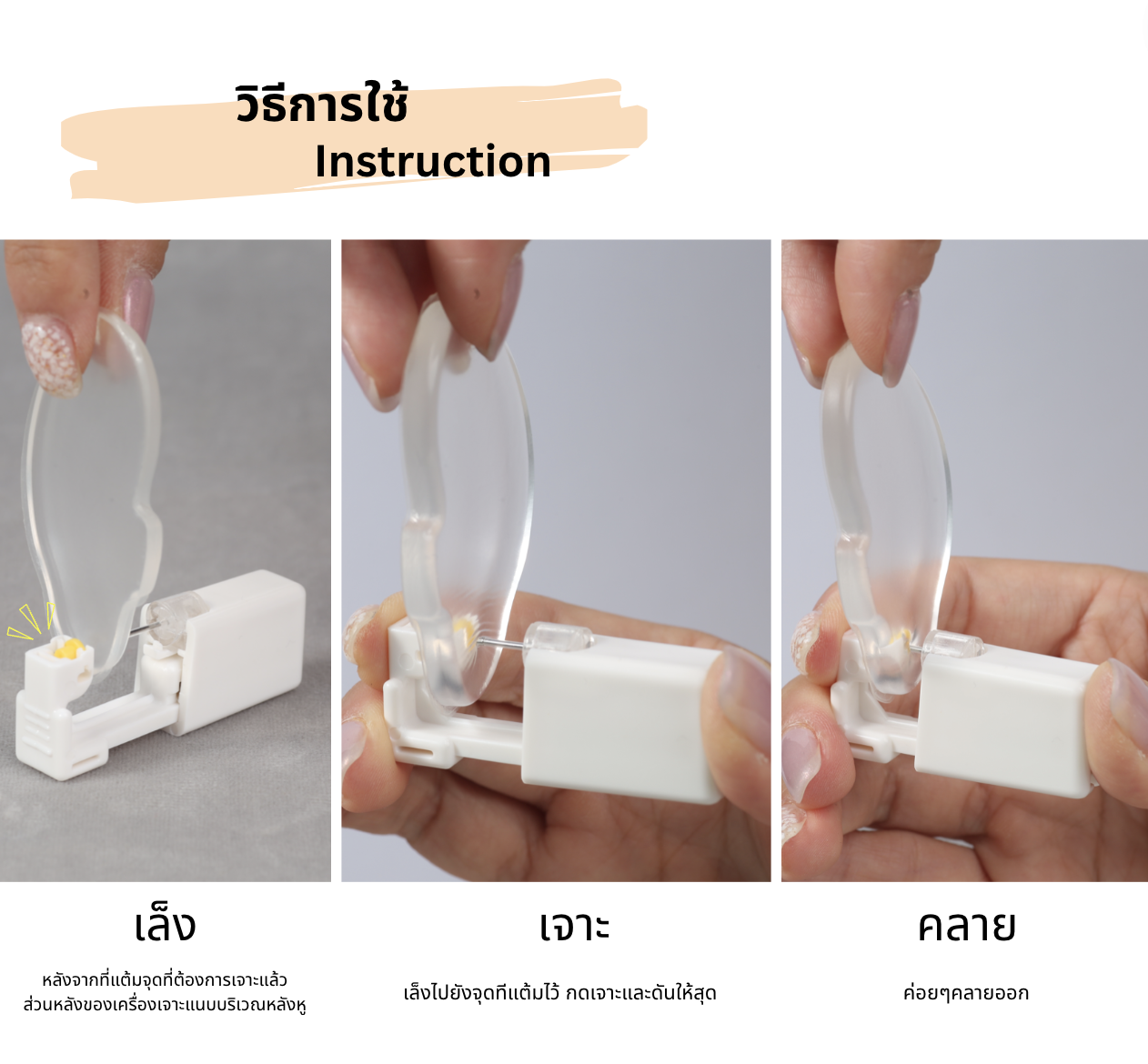 วิธีการใช้
Instruction

เล็ง

หลังจากที่แต้มจุดที่ต้องการเจาะแล้ว ส่วนหลังของเครื่องเจาะแนบบริเวณหลังหู

เจาะ

เล็งไปยังจุดทีแต้มไว้ กดเจาะและดันให้สุด

คลาย

ค่อยๆคลายออก