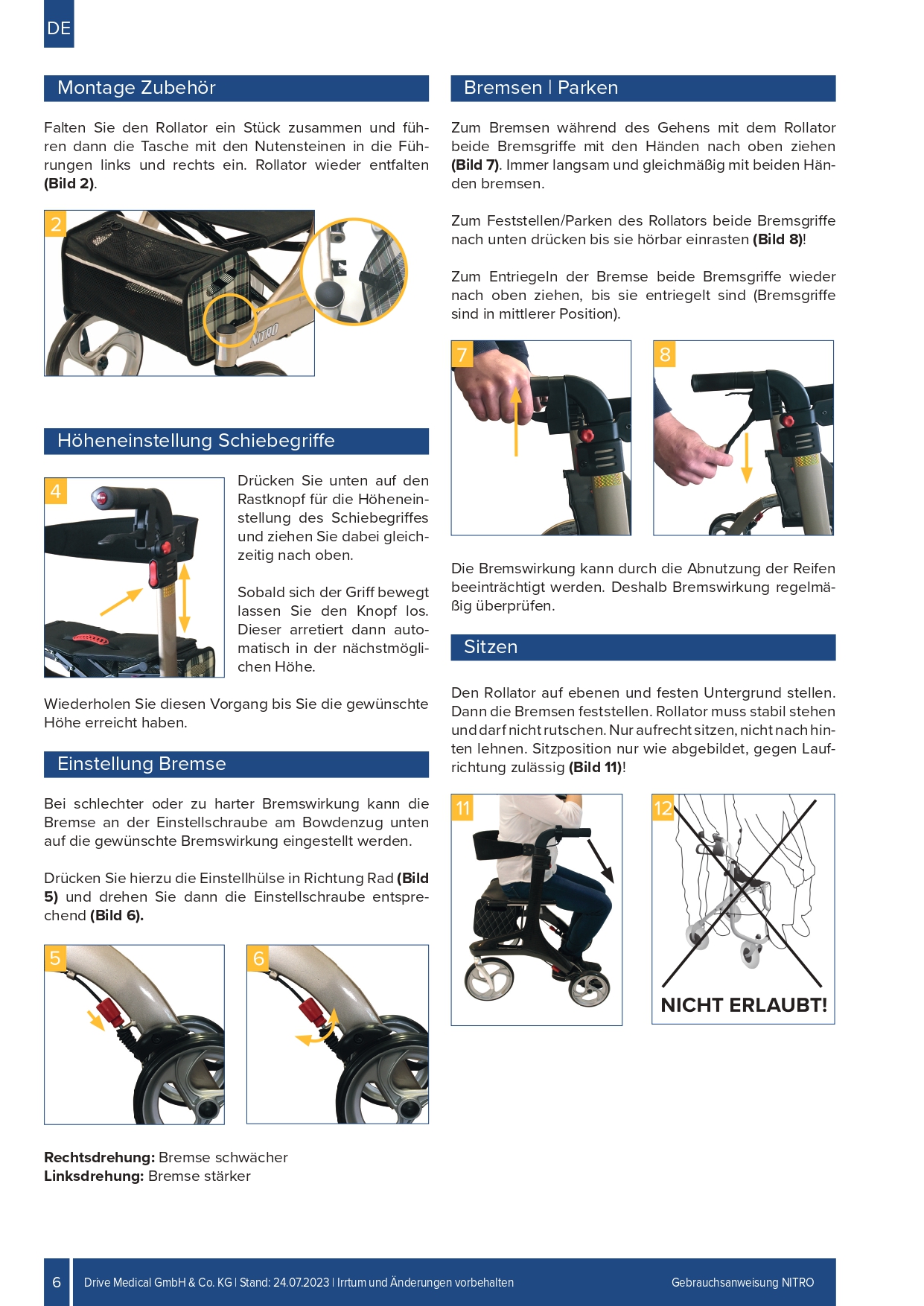 DE

Montage Zubehör

Falten Sie den Rollator ein Stück zusammen und führen dann die Tasche mit den Nutensteinen in die Führungen links und rechts ein. Rollator wieder entfalten **(Bild 2)**.

2

NITRO

Höheneinstellung Schiebegriffe

4

Drücken Sie unten auf den Rastknopf für die Höheneinstellung des Schiebegriffes und ziehen Sie dabei gleichzeitig nach oben.

Sobald sich der Griff bewegt lassen Sie den Knopf los. Dieser arretiert dann automatisch in der nächstmöglichen Höhe.

Wiederholen Sie diesen Vorgang bis Sie die gewünschte Höhe erreicht haben.

Einstellung Bremse

Bei schlechter oder zu harter Bremswirkung kann die Bremse an der Einstellschraube am Bowdenzug unten auf die gewünschte Bremswirkung eingestellt werden.

Drücken Sie hierzu die Einstellhülse in Richtung Rad **(Bild 5)** und drehen Sie dann die Einstellschraube entsprechend **(Bild 6).**

5

6

**Rechtsdrehung:** Bremse schwächer
**Linksdrehung:** Bremse stärker

Bremsen | Parken

Zum Bremsen während des Gehens mit dem Rollator beide Bremsgriffe mit den Händen nach oben ziehen **(Bild 7)**. Immer langsam und gleichmäßig mit beiden Händen bremsen.

Zum Feststellen/Parken des Rollators beide Bremsgriffe nach unten drücken bis sie hörbar einrasten **(Bild 8)**!

Zum Entriegeln der Bremse beide Bremsgriffe wieder nach oben ziehen, bis sie entriegelt sind (Bremsgriffe sind in mittlerer Position).

7

8

Die Bremswirkung kann durch die Abnutzung der Reifen beeinträchtigt werden. Deshalb Bremswirkung regelmäßig überprüfen.

Sitzen

Den Rollator auf ebenen und festen Untergrund stellen. Dann die Bremsen feststellen. Rollator muss stabil stehen und darf nicht rutschen. Nur aufrecht sitzen, nicht nach hinten lehnen. Sitzposition nur wie abgebildet, gegen Laufrichtung zulässig **(Bild 11)**!

11

12

NICHT ERLAUBT!

6 Drive Medical GmbH & Co. KG | Stand: 24.07.2023 | Irrtum und Änderungen vorbehalten Gebrauchsanweisung NITRO