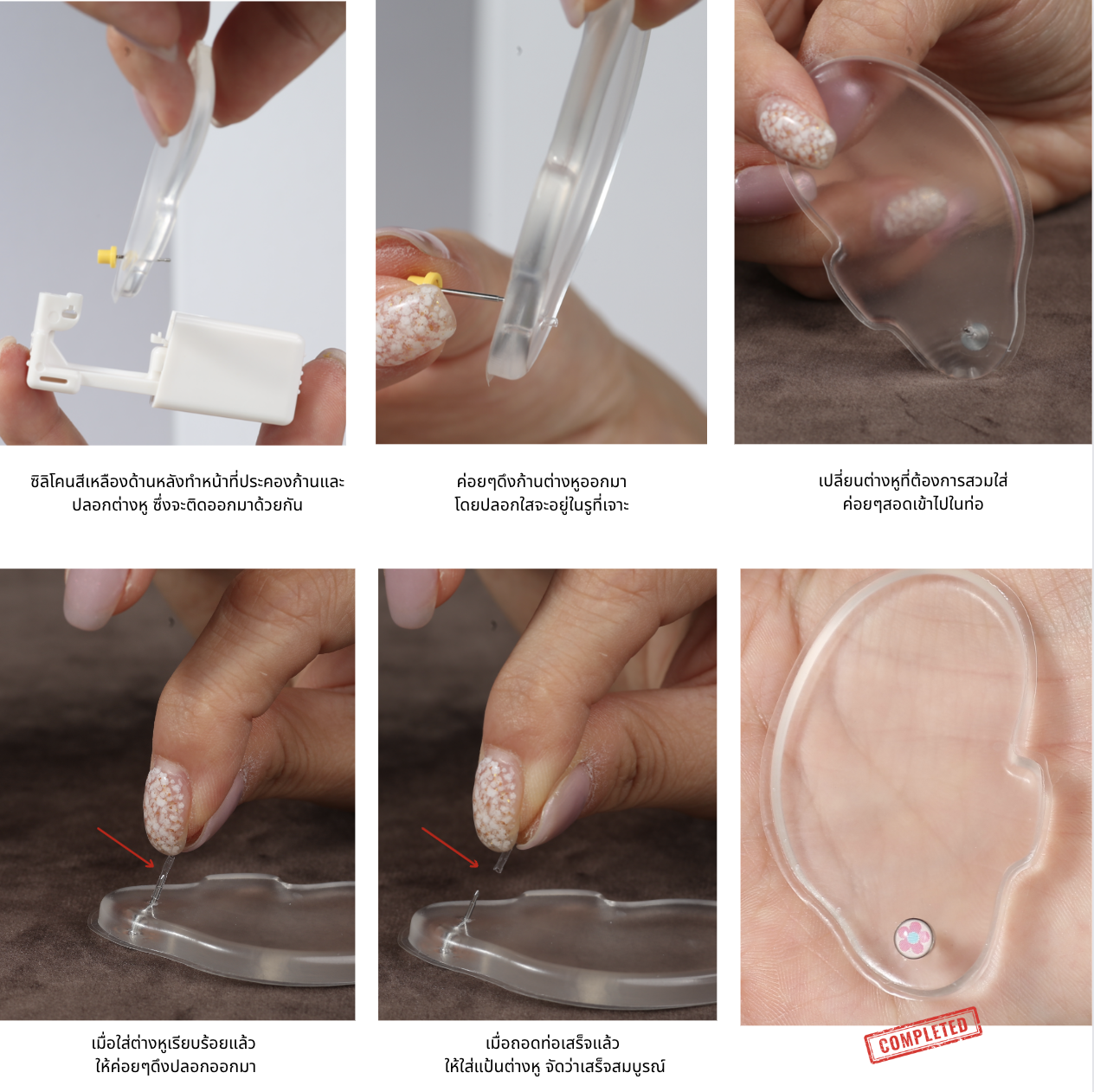 ซิลิโคนสีเหลืองด้านหลังทำหน้าที่ประคองก้านและปลอกต่างหู ซึ่งจะติดออกมาด้วยกัน

ค่อยๆดึงก้านต่างหูออกมา โดยปลอกใสจะอยู่ในรูที่เจาะ

เปลี่ยนต่างหูที่ต้องการสวมใส่ ค่อยๆสอดเข้าไปในท่อ

เมื่อใส่ต่างหูเรียบร้อยแล้ว ให้ค่อยๆดึงปลอกออกมา

เมื่อถอดท่อเสร็จแล้ว ให้ใส่แป้นต่างหู จัดว่าเสร็จสมบูรณ์

COMPLETED